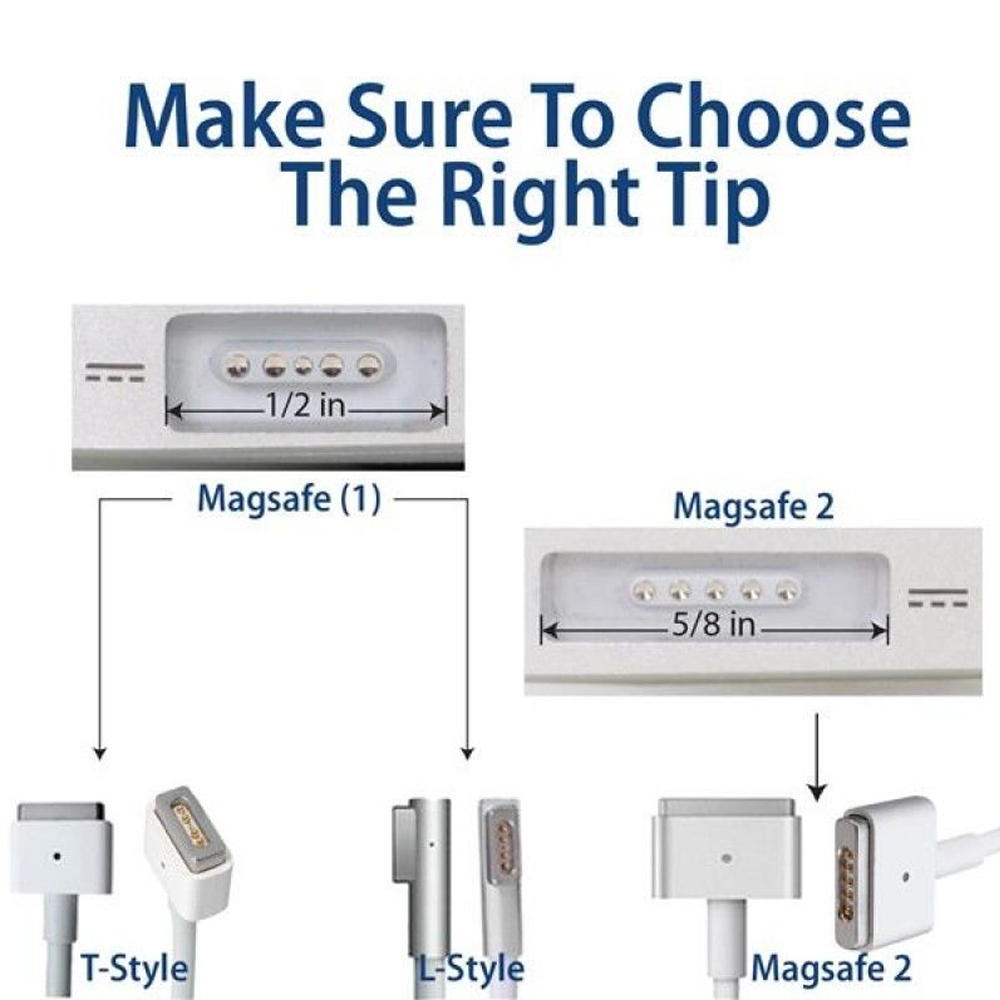 Make Sure To Choose The Right Tip

1/2 in

Magsafe (1)

Magsafe 2

5/8 in

T-Style

L-Style

Magsafe 2